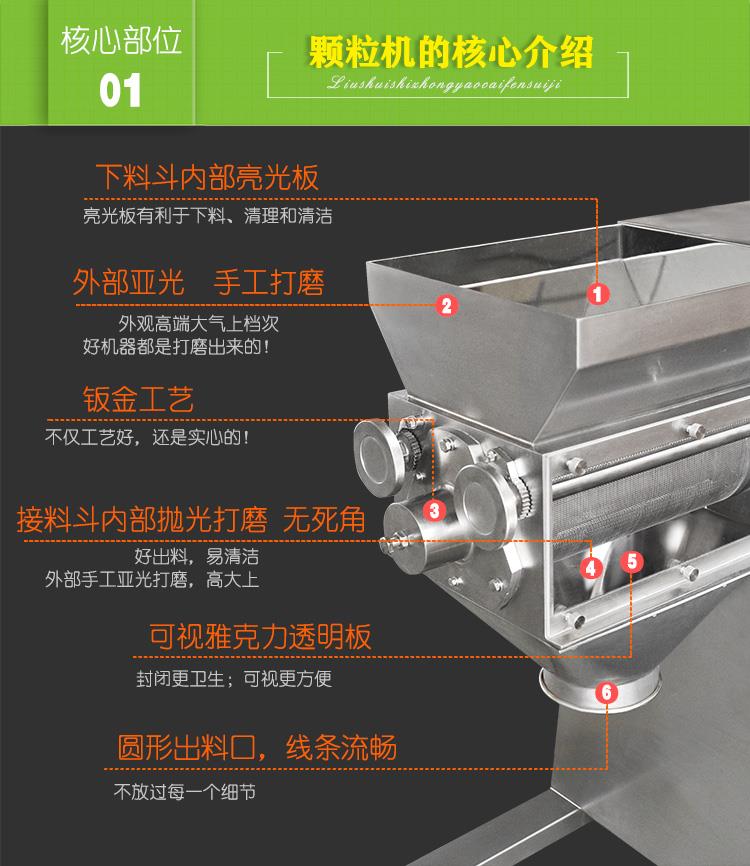 核心部位
01

颗粒机的核心介绍
Liushuishizhongyaocaifensuiji

下料斗内部亮光板
亮光板有利于下料、清理和清洁

外部亚光　手工打磨
外观高端大气上档次
好机器都是打磨出来的！

钣金工艺
不仅工艺好，还是实心的！

接料斗内部抛光打磨 无死角
好出料，易清洁
外部手工亚光打磨，高大上

可视雅克力透明板
封闭更卫生；可视更方便

圆形出料口，线条流畅
不放过每一个细节

1
2
3
4
5
6