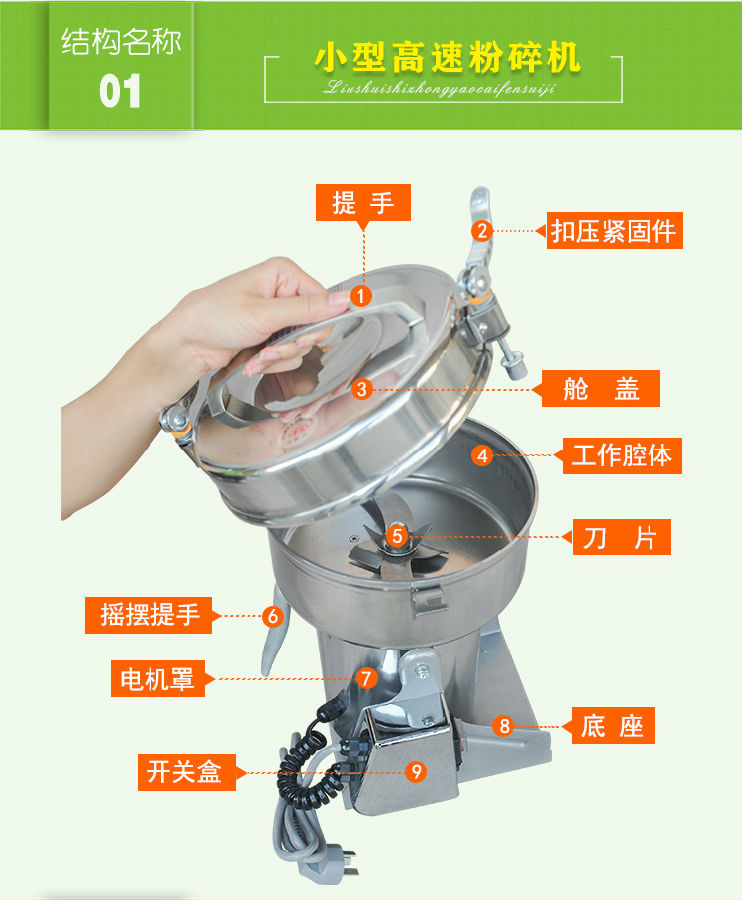 结构名称
01

小型高速粉碎机
Liushuishizhongyaocaifensuiji

提 手
1
2 扣压紧固件
3 舱 盖
4 工作腔体
5 刀 片
摇摆提手 6
电机罩 7
8 底 座
开关盒 9